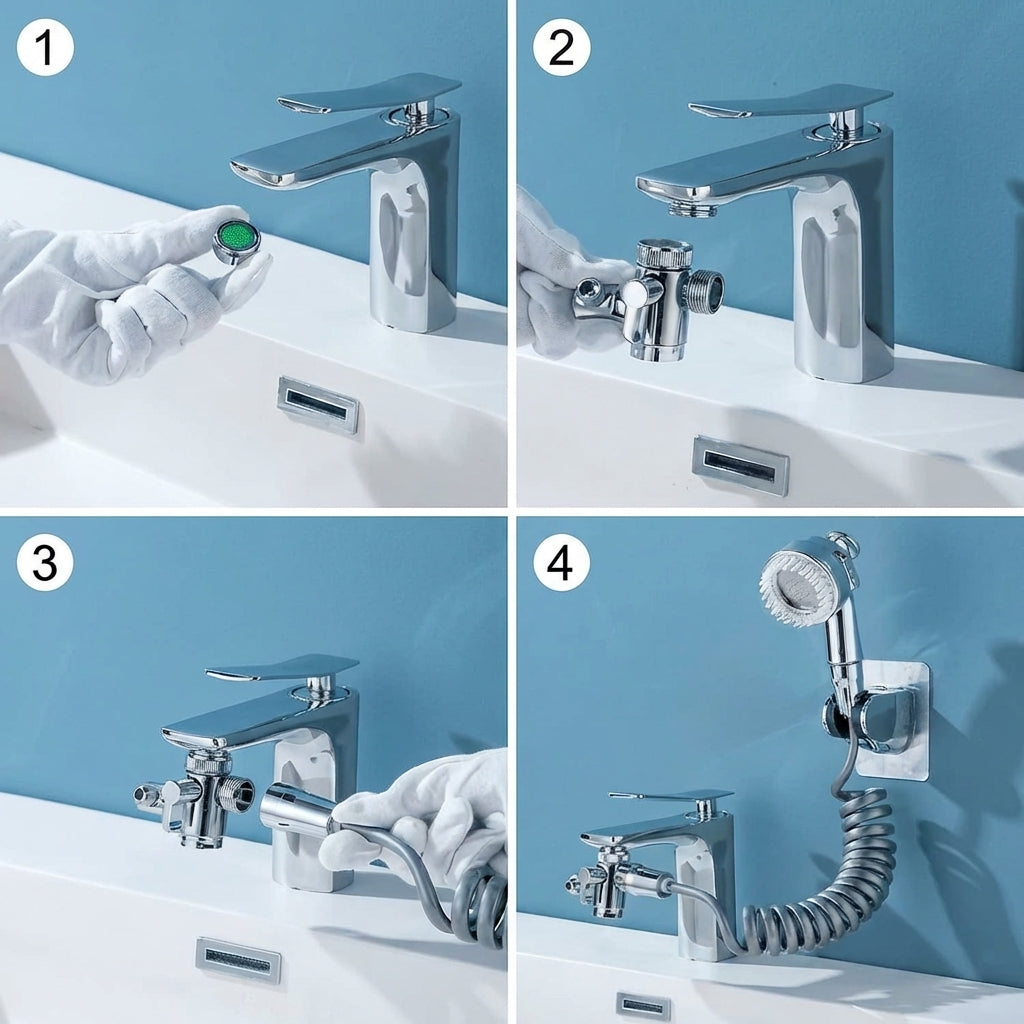 1

2

3

4