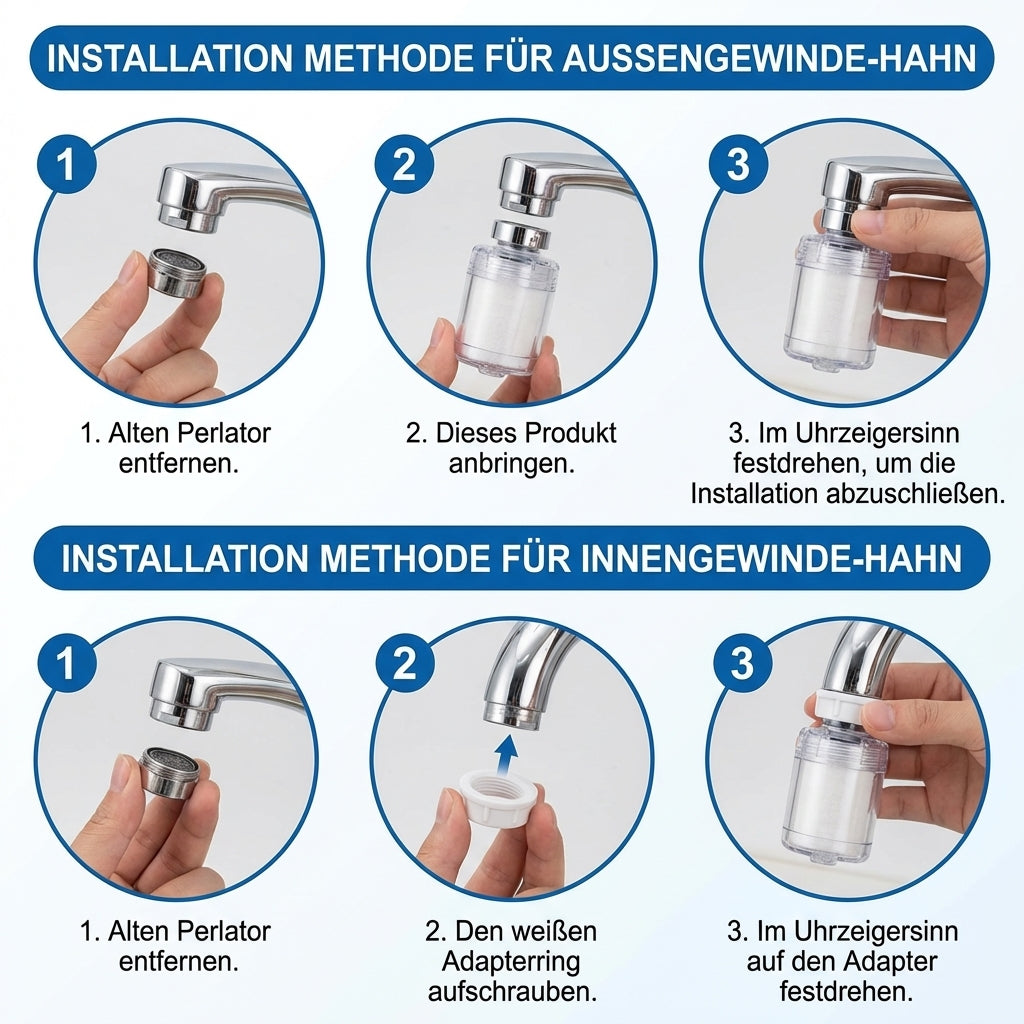 INSTALLATION METHODE FÜR AUSSENGEWINDE-HAHN

1

2

3

1. Alten Perlator entfernen.

2. Dieses Produkt anbringen.

3. Im Uhrzeigersinn festdrehen, um die Installation abzuschließen.

INSTALLATION METHODE FÜR INNENGEWINDE-HAHN

1

2

3

1. Alten Perlator entfernen.

2. Den weißen Adapterring aufschrauben.

3. Im Uhrzeigersinn auf den Adapter festdrehen.