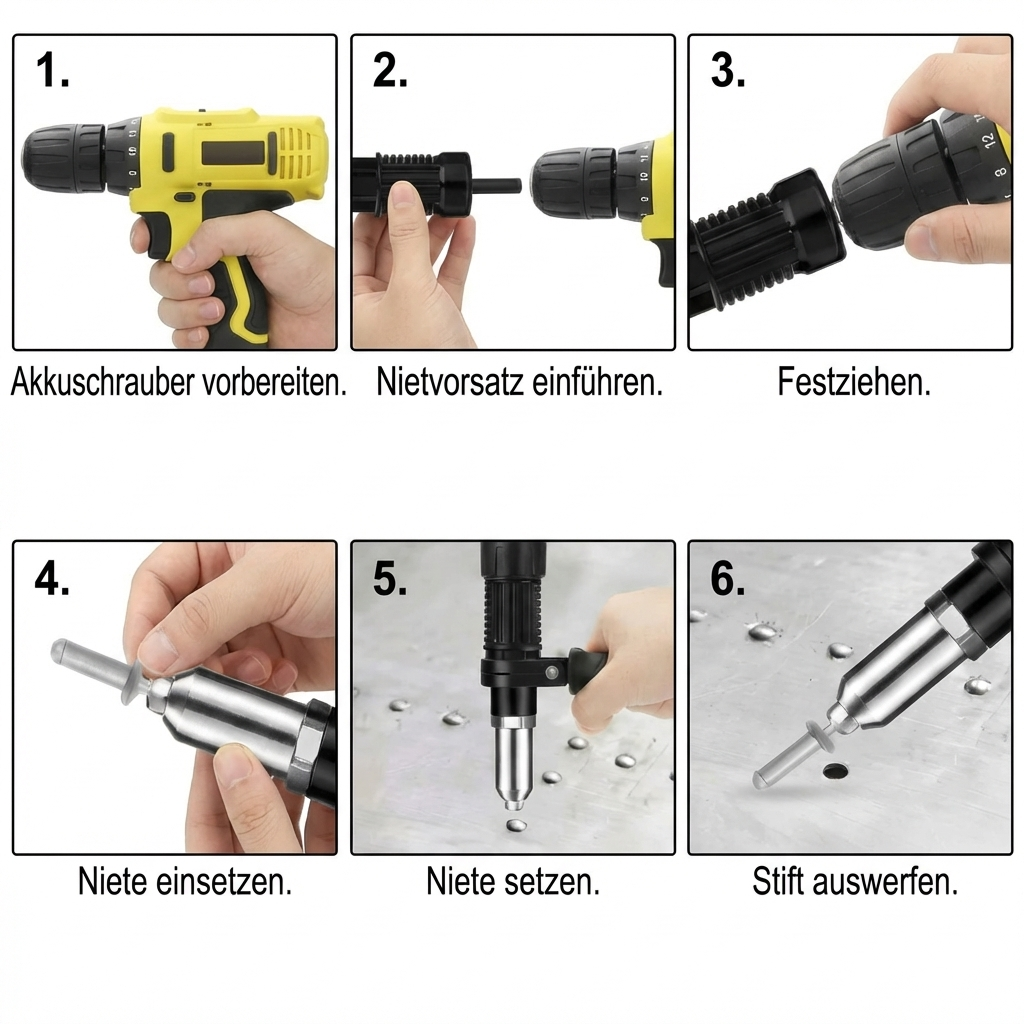 1.

Akkuschrauber vorbereiten.

2.

Nietvorsatz einführen.

3.

Festziehen.

4.

Niete einsetzen.

5.

Niete setzen.

6.

Stift auswerfen.